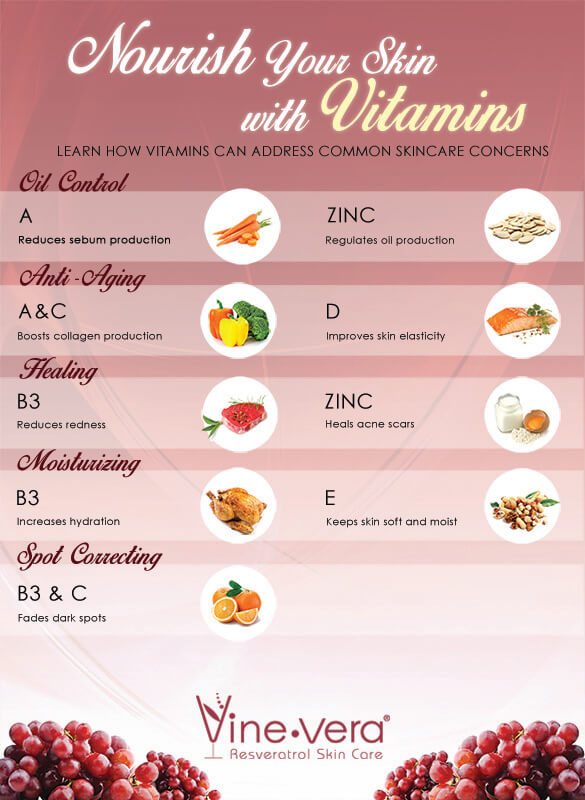 Nourish Your Skin with Vitamins

LEARN HOW VITAMINS CAN ADDRESS COMMON SKINCARE CONCERNS

Oil Control

A
Reduces sebum production

ZINC
Regulates oil production

Anti-Aging

A&C
Boosts collagen production

D
Improves skin elasticity

Healing

B3
Reduces redness

ZINC
Heals acne scars

Moisturizing

B3
Increases hydration

E
Keeps skin soft and moist

Spot Correcting

B3 & C
Fades dark spots

Vine•vera®
Resveratrol Skin Care